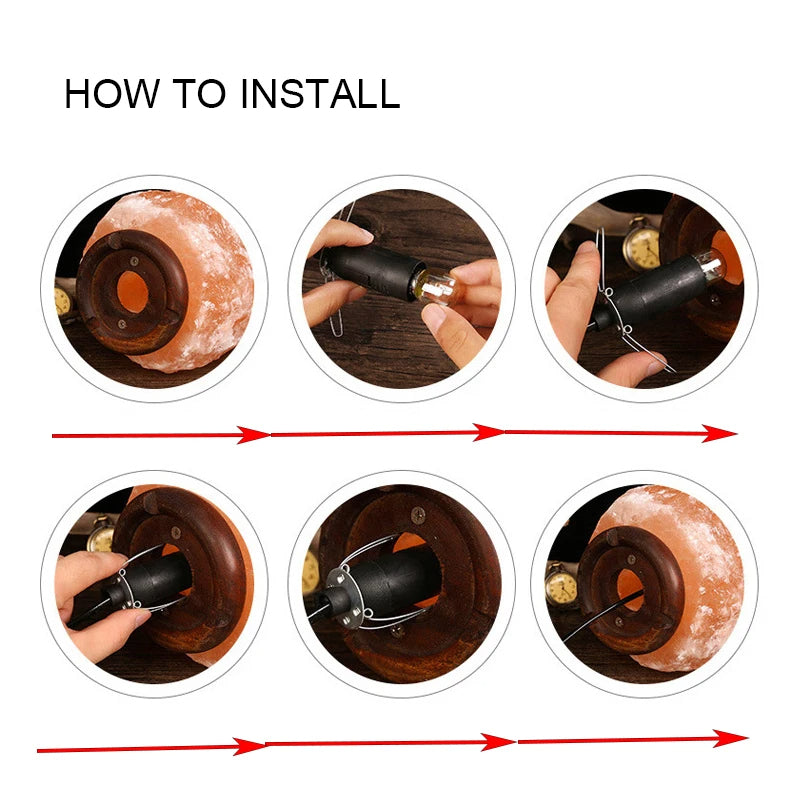 HOW TO INSTALL